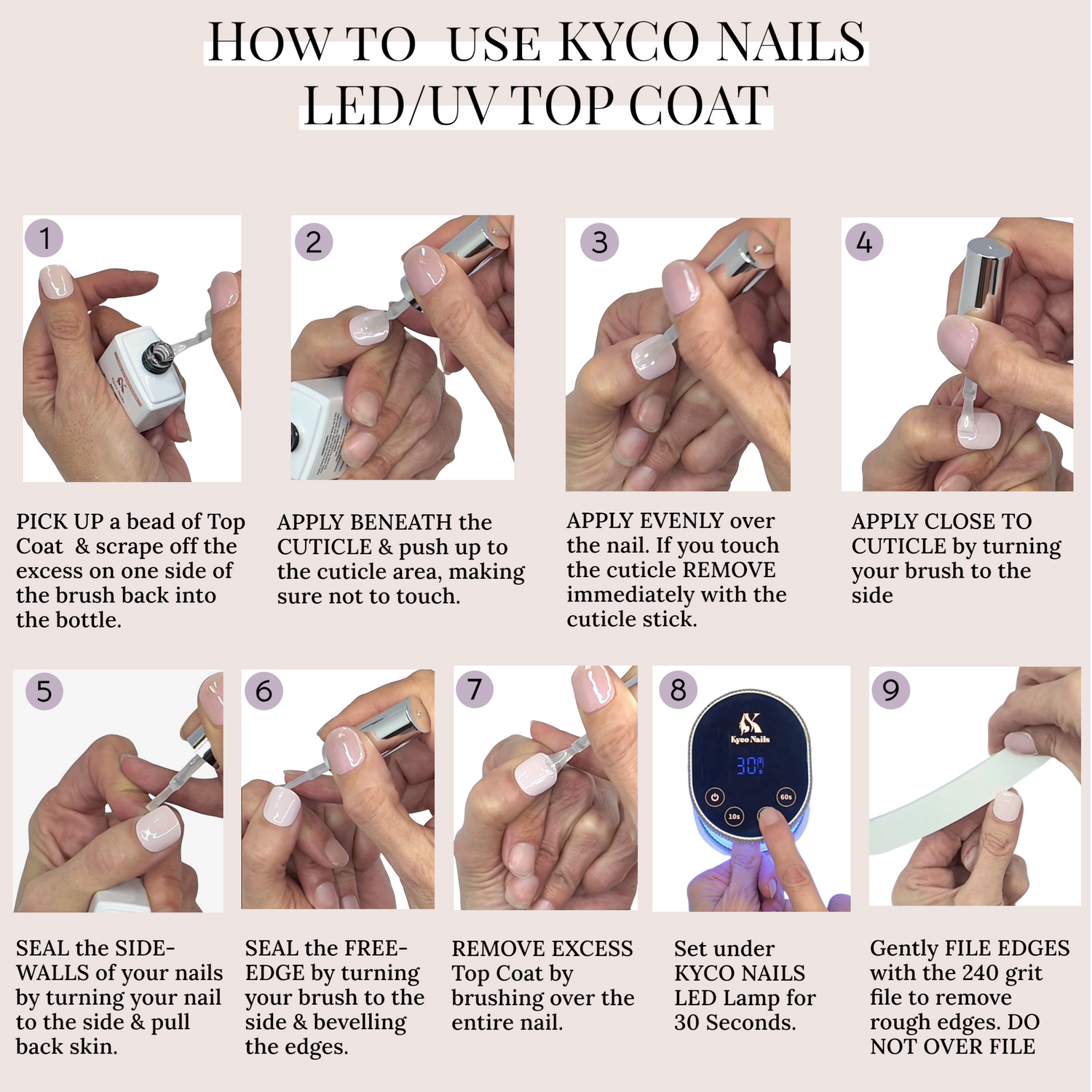 HOW TO USE KYCO NAILS LED/UV TOP COAT

1

PICK UP a bead of Top Coat & scrape off the excess on one side of the brush back into the bottle.

2

APPLY BENEATH the CUTICLE & push up to the cuticle area, making sure not to touch.

3

APPLY EVENLY over the nail. If you touch the cuticle REMOVE immediately with the cuticle stick.

4

APPLY CLOSE TO CUTICLE by turning your brush to the side

5

SEAL the SIDE-WALLS of your nails by turning your nail to the side & pull back skin.

6

SEAL the FREE-EDGE by turning your brush to the side & bevelling the edges.

7

REMOVE EXCESS Top Coat by brushing over the entire nail.

8

Kyco Nails

30

60s

10s

Set under KYCO NAILS LED Lamp for 30 Seconds.

9

Gently FILE EDGES with the 240 grit file to remove rough edges. DO NOT OVER FILE