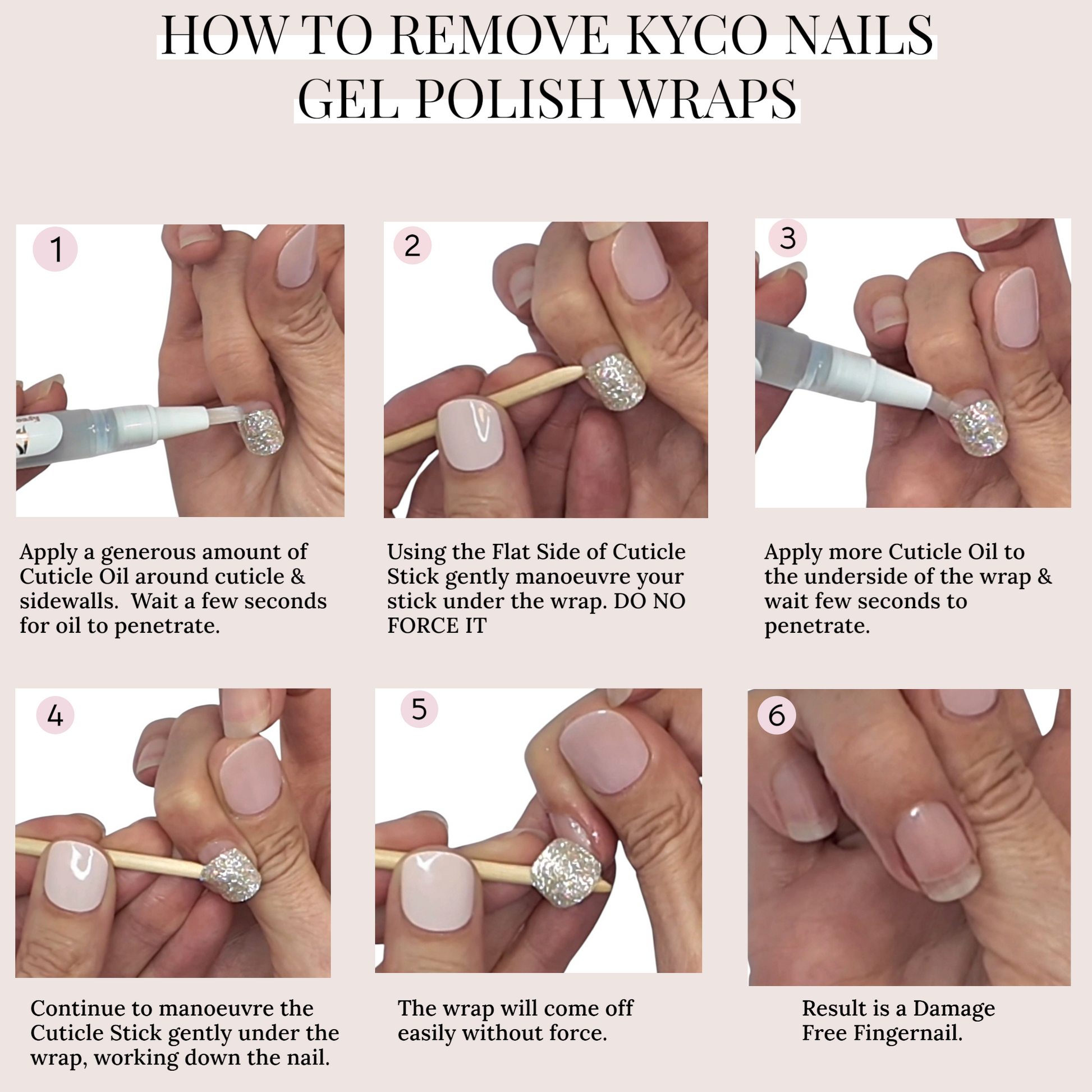 HOW TO REMOVE KYCO NAILS GEL POLISH WRAPS

1

Apply a generous amount of Cuticle Oil around cuticle & sidewalls. Wait a few seconds for oil to penetrate.

2

Using the Flat Side of Cuticle Stick gently manoeuvre your stick under the wrap. DO NO FORCE IT

3

Apply more Cuticle Oil to the underside of the wrap & wait few seconds to penetrate.

4

Continue to manoeuvre the Cuticle Stick gently under the wrap, working down the nail.

5

The wrap will come off easily without force.

6

Result is a Damage Free Fingernail.