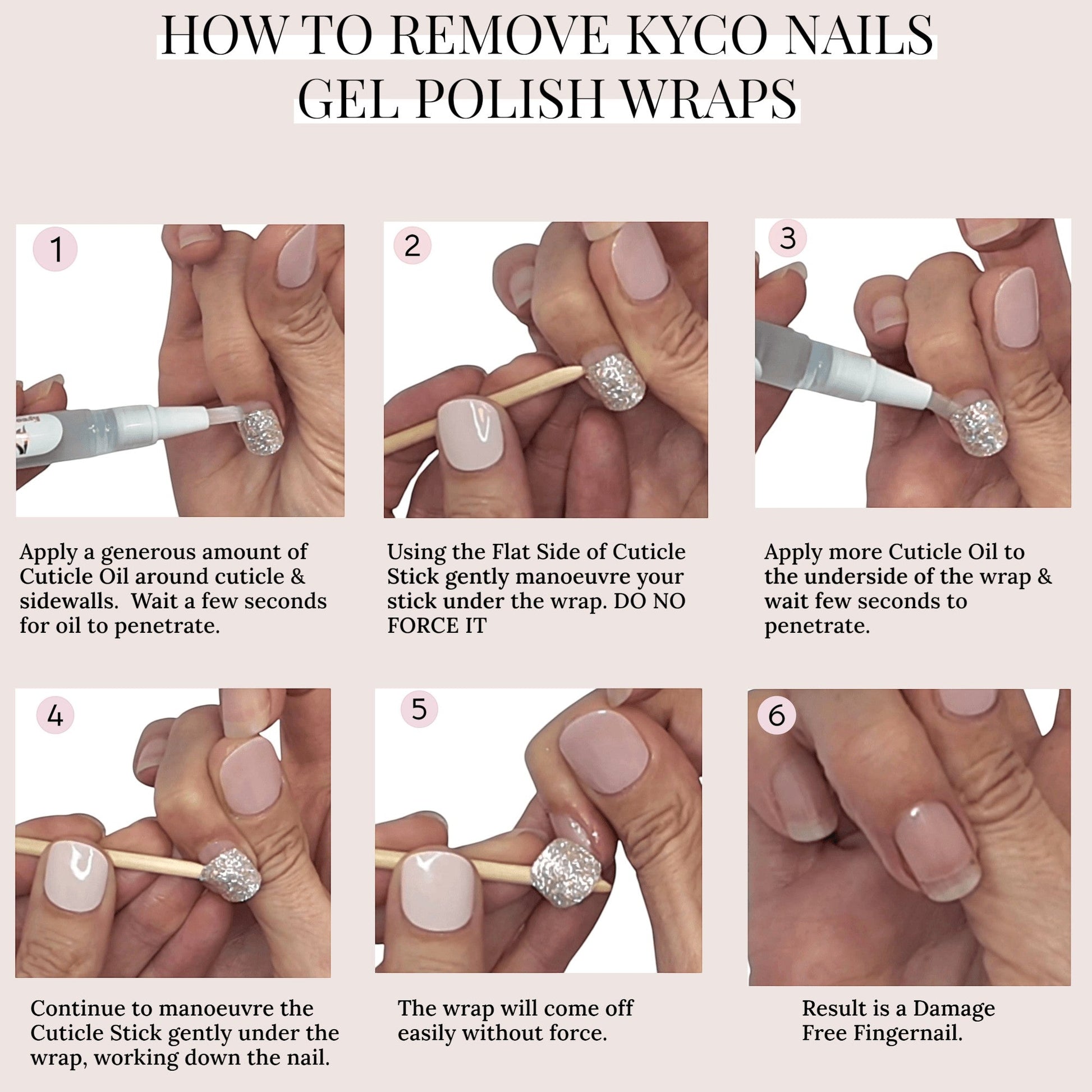 HOW TO REMOVE KYCO NAILS GEL POLISH WRAPS

1

Apply a generous amount of Cuticle Oil around cuticle & sidewalls.  Wait a few seconds for oil to penetrate.

2

Using the Flat Side of Cuticle Stick gently manoeuvre your stick under the wrap. DO NO FORCE IT

3

Apply more Cuticle Oil to the underside of the wrap & wait few seconds to penetrate.

4

Continue to manoeuvre the Cuticle Stick gently under the wrap, working down the nail.

5

The wrap will come off easily without force.

6

Result is a Damage Free Fingernail.